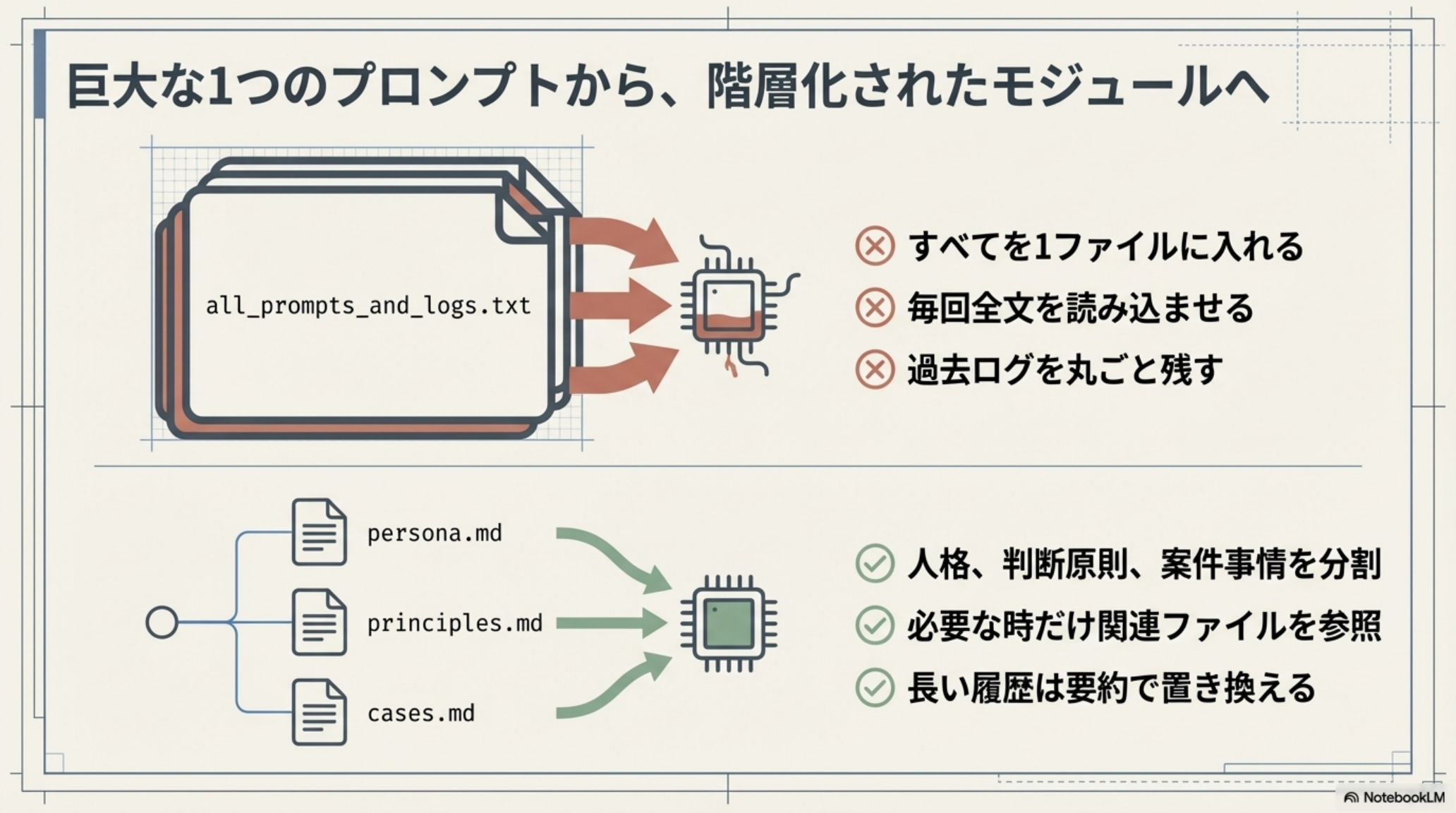 巨大な1つのプロンプトから、階層化されたモジュールへ

all_prompts_and_logs.txt

すべてを1ファイルに入れる

毎回全文を読み込ませる

過去ログを丸ごと残す

persona.md

principles.md

cases.md

人格、判断原則、案件事情を分割

必要な時だけ関連ファイルを参照

長い履歴は要約で置き換える

NotebookLM